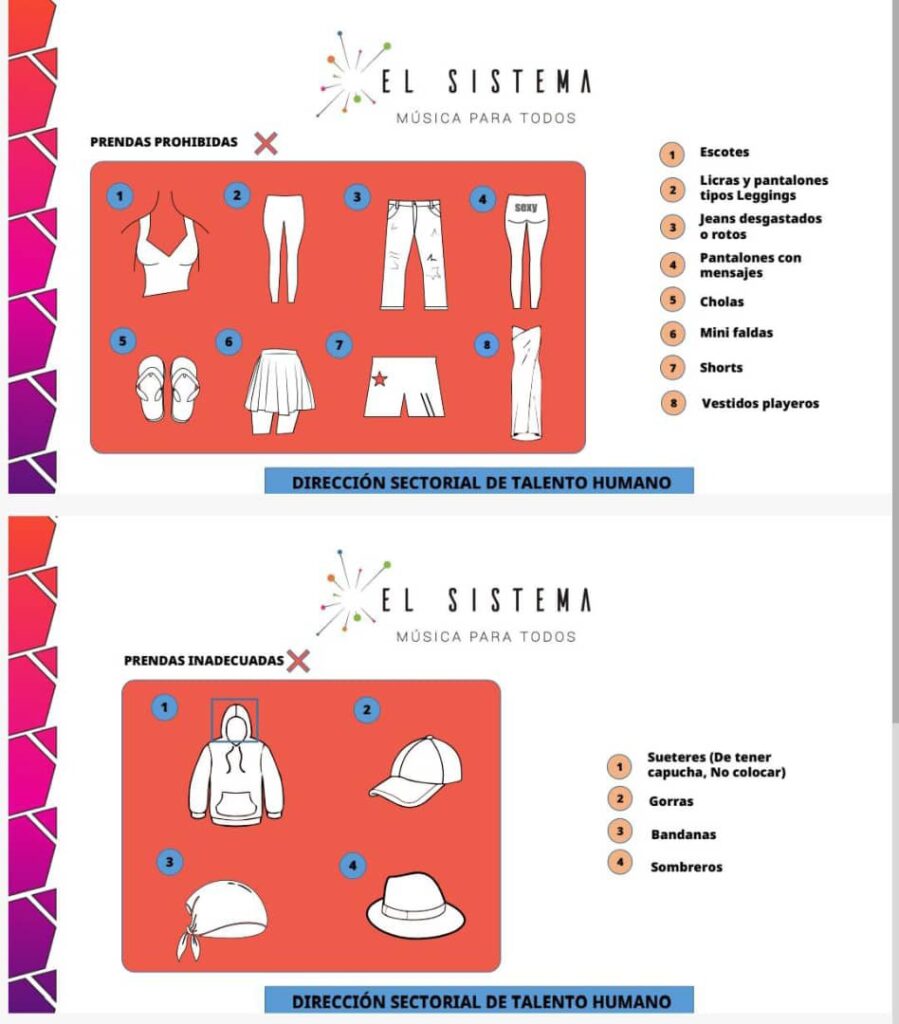 EL SISTEMA
MÚSICA PARA TODOS

PRENDAS PROHIBIDAS

1 2 3 4 sexy
5 6 7 8

1 Escotes
2 Licras y pantalones tipos Leggings
3 Jeans desgastados o rotos
4 Pantalones con mensajes
5 Cholas
6 Mini faldas
7 Shorts
8 Vestidos playeros

DIRECCIÓN SECTORIAL DE TALENTO HUMANO

EL SISTEMA
MÚSICA PARA TODOS

PRENDAS INADECUADAS

1 2
3 4

1 Sueteres (De tener capucha, No colocar)
2 Gorras
3 Bandanas
4 Sombreros

DIRECCIÓN SECTORIAL DE TALENTO HUMANO